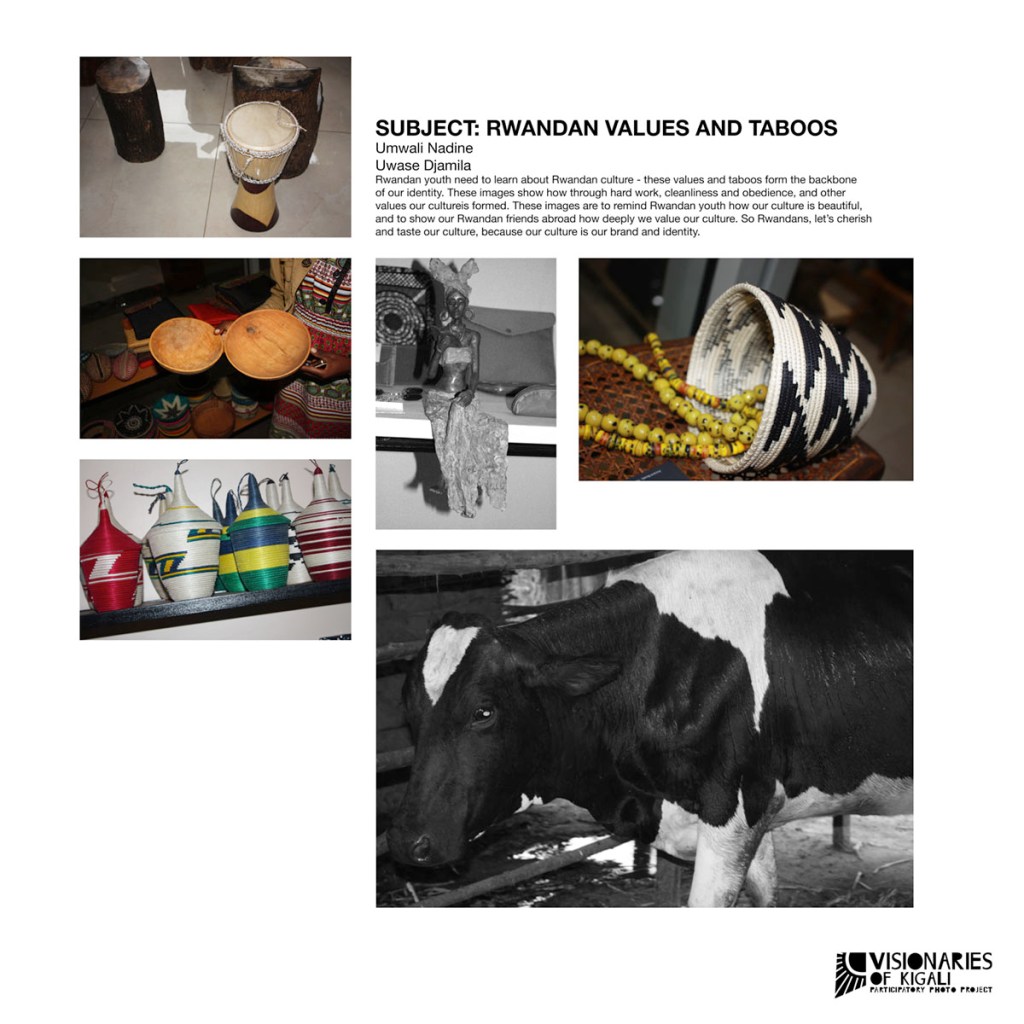 SUBJECT: RWANDAN VALUES AND TABOOS
Umwali Nadine
Uwase Djamila
Rwandan youth need to learn about Rwandan culture - these values and taboos form the backbone of our identity. These images show how through hard work, cleanliness and obedience, and other values our cultureis formed. These images are to remind Rwandan youth how our culture is beautiful, and to show our Rwandan friends abroad how deeply we value our culture. So Rwandans, let's cherish and taste our culture, because our culture is our brand and identity.

VISIONARIES OF KIGALI
PARTICIPATORY PHOTO PROJECT